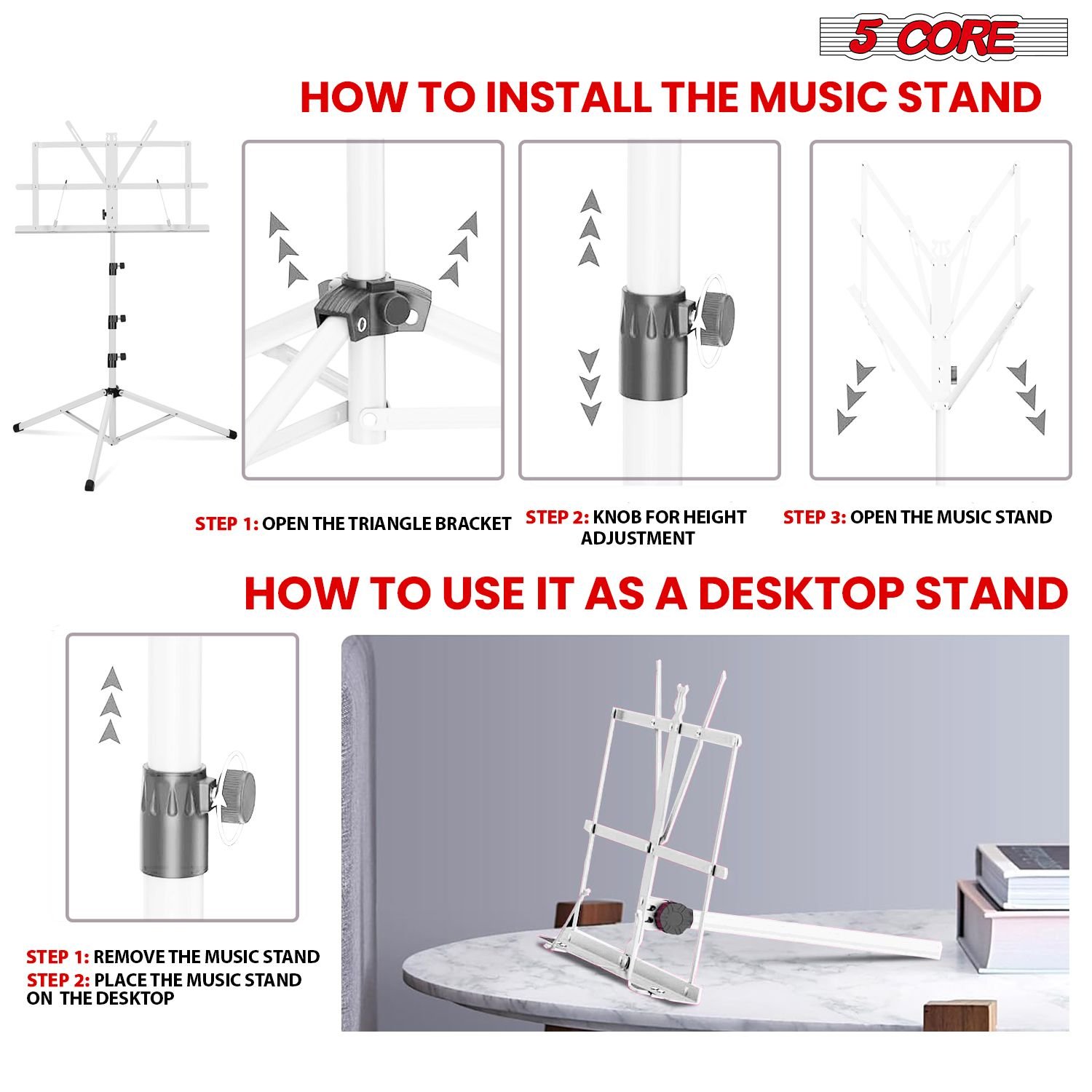 5 CORE

HOW TO INSTALL THE MUSIC STAND

STEP 1: OPEN THE TRIANGLE BRACKET

STEP 2: KNOB FOR HEIGHT ADJUSTMENT

STEP 3: OPEN THE MUSIC STAND

HOW TO USE IT AS A DESKTOP STAND

STEP 1: REMOVE THE MUSIC STAND
STEP 2: PLACE THE MUSIC STAND ON THE DESKTOP