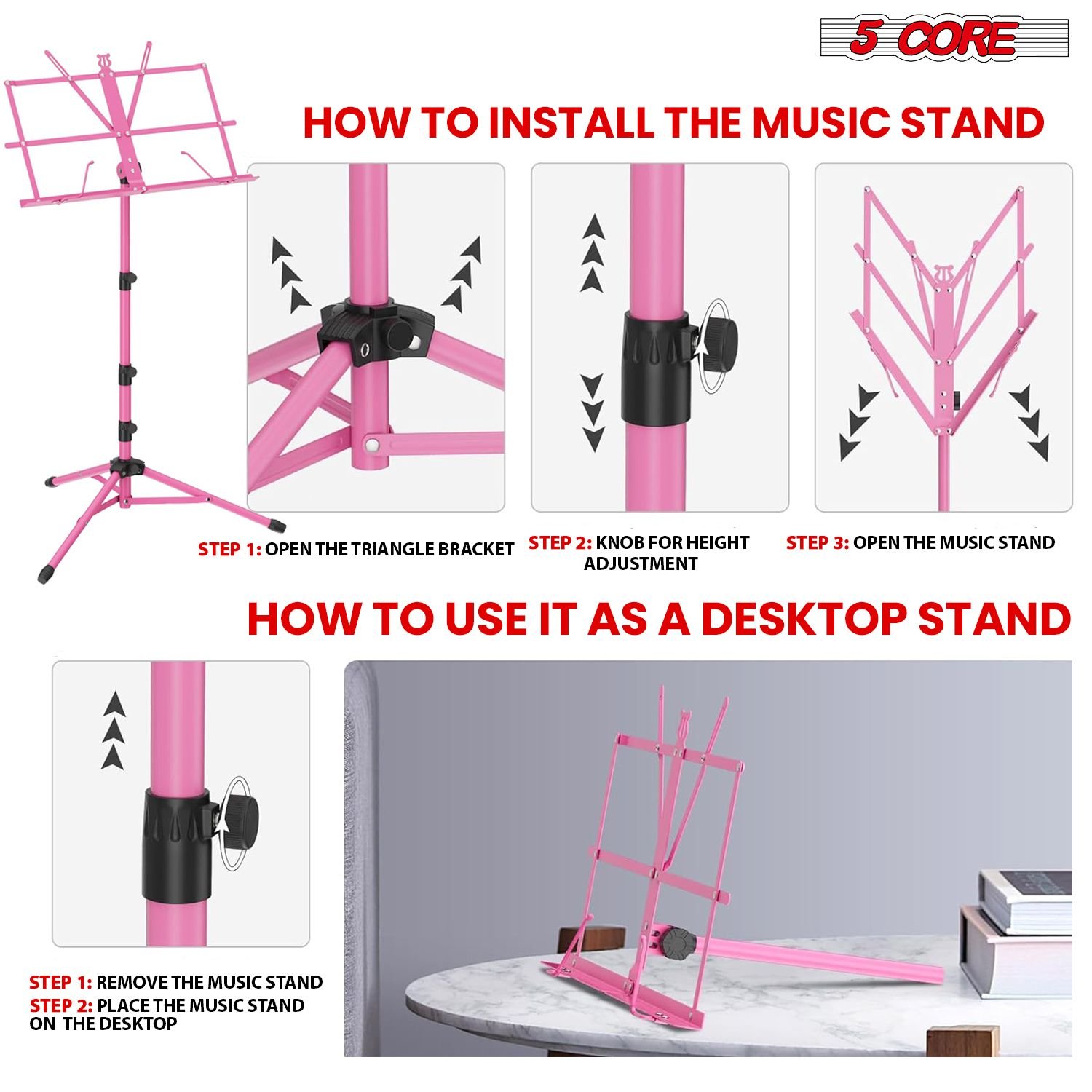 5 CORE

HOW TO INSTALL THE MUSIC STAND

STEP 1: OPEN THE TRIANGLE BRACKET

STEP 2: KNOB FOR HEIGHT ADJUSTMENT

STEP 3: OPEN THE MUSIC STAND

HOW TO USE IT AS A DESKTOP STAND

STEP 1: REMOVE THE MUSIC STAND
STEP 2: PLACE THE MUSIC STAND ON THE DESKTOP